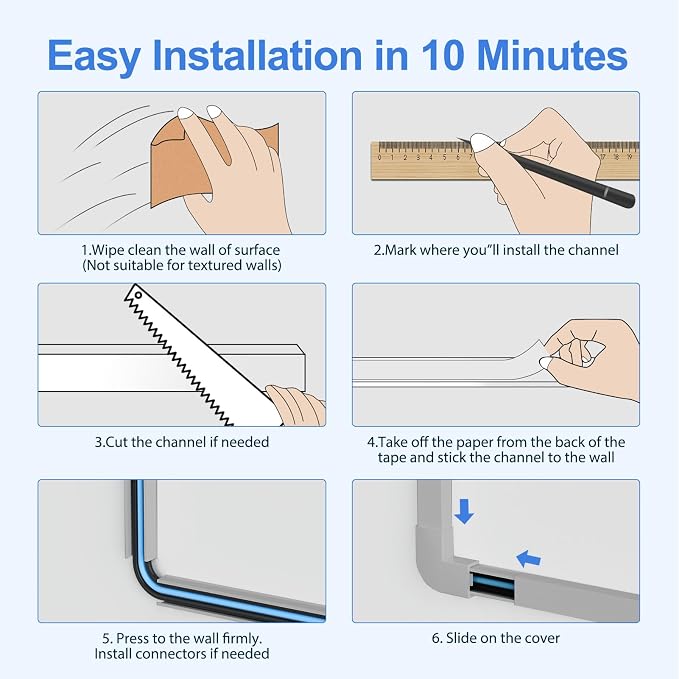 Easy Installation in 10 Minutes

0 1 2 3 4 5 6 7 17 18 19

1.Wipe clean the wall of surface
(Not suitable for textured walls)

2.Mark where you"ll install the channel

3.Cut the channel if needed

4.Take off the paper from the back of the tape and stick the channel to the wall

5. Press to the wall firmly.
Install connectors if needed

6. Slide on the cover