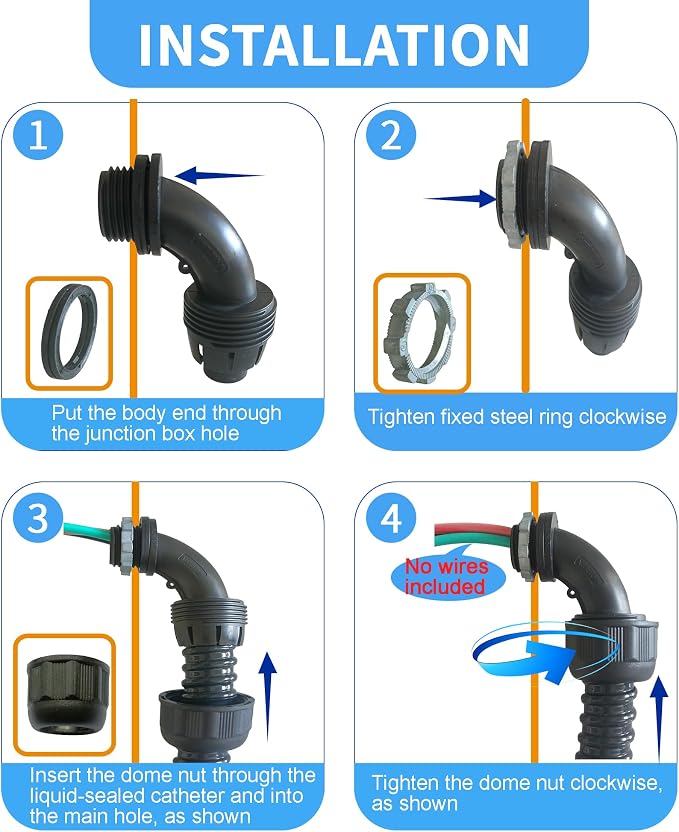 INSTALLATION

1

Put the body end through the junction box hole

2

Tighten fixed steel ring clockwise

3

Insert the dome nut through the liquid-sealed catheter and into the main hole, as shown

4

No wires included

Tighten the dome nut clockwise, as shown