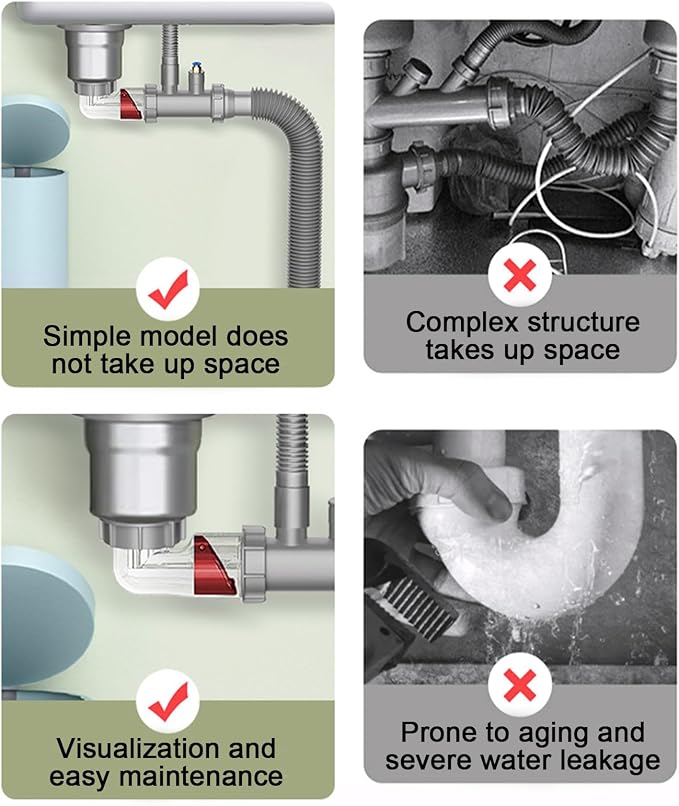 Simple model does not take up space

Complex structure takes up space

Visualization and easy maintenance

Prone to aging and severe water leakage