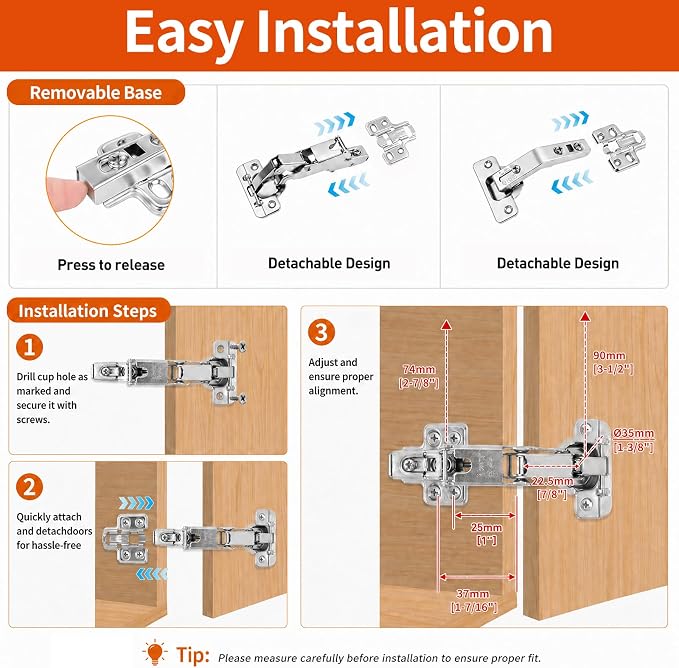 Easy Installation

Removable Base

Press to release

Detachable Design

Detachable Design

Installation Steps

1

Drill cup hole as marked and secure it with screws.

2

Quickly attach and detachdoors for hassle-free

3

Adjust and ensure proper alignment.

74mm
[2-7/8"]

90mm
[3-1/2"]

Ø35mm
[1-3/8"]

22.5mm
[7/8"]

25mm
[1"]

37mm
[1-7/16"]

Tip: Please measure carefully before installation to ensure proper fit.