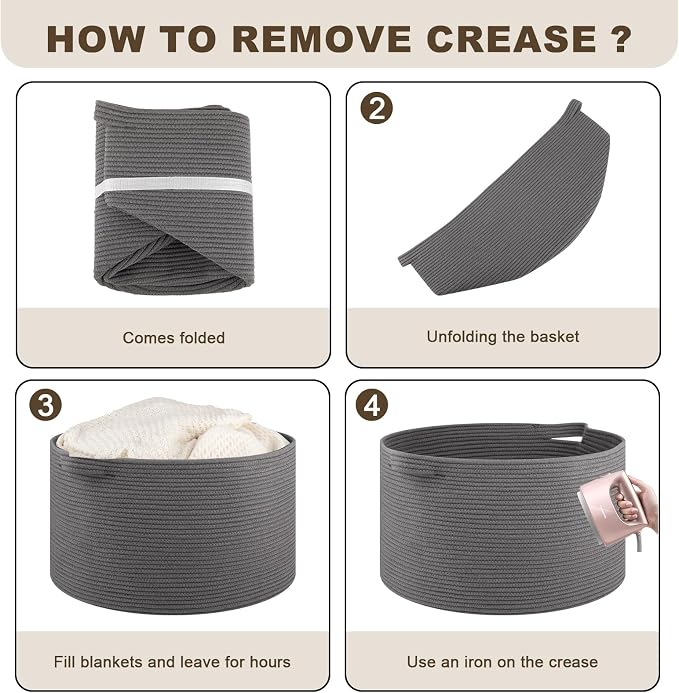 HOW TO REMOVE CREASE ?

Comes folded

2

Unfolding the basket

3

Fill blankets and leave for hours

4

Use an iron on the crease