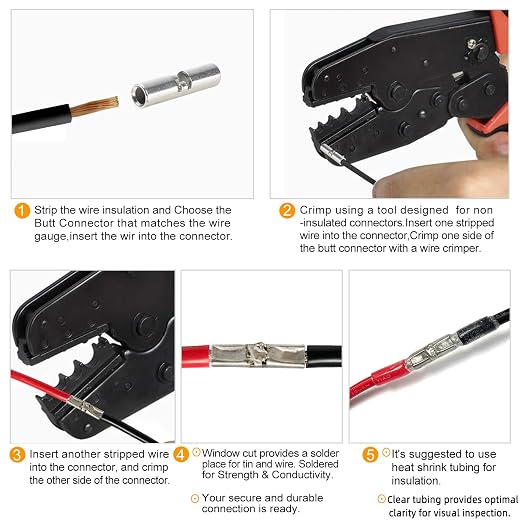 1 Strip the wire insulation and Choose the Butt Connector that matches the wire gauge,insert the wir into the connector.

2 Crimp using a tool designed for non -insulated connectors.Insert one stripped wire into the connector,Crimp one side of the butt connector with a wire crimper.

3 Insert another stripped wire into the connector, and crimp the other side of the connector.

4 Window cut provides a solder place for tin and wire. Soldered for Strength & Conductivity.

Your secure and durable connection is ready.

5 It's suggested to use heat shrink tubing for insulation.

Clear tubing provides optimal clarity for visual inspection.