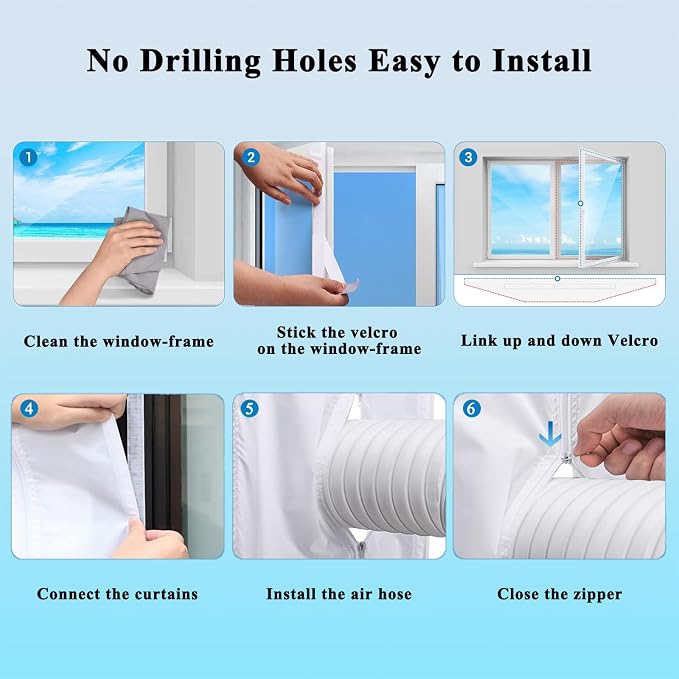 No Drilling Holes Easy to Install

1
Clean the window-frame

2
Stick the velcro on the window-frame

3
Link up and down Velcro

4
Connect the curtains

5
Install the air hose

6
Close the zipper