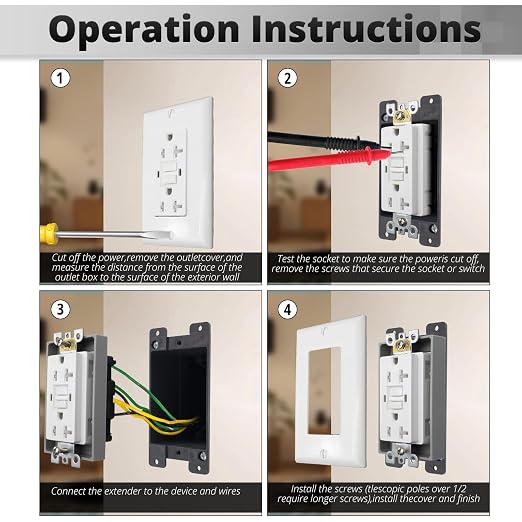 Operation Instructions

1

Cut off the power,remove the outletcover,and measure the distance from the surface of the outlet box to the surface of the exterior wall

2

Test the socket to make sure the poweris cut off, remove the screws that secure the socket or switch

3

Connect the extender to the device and wires

4

Install the screws (tlescopic poles over 1/2 require longer screws),install thecover and finish