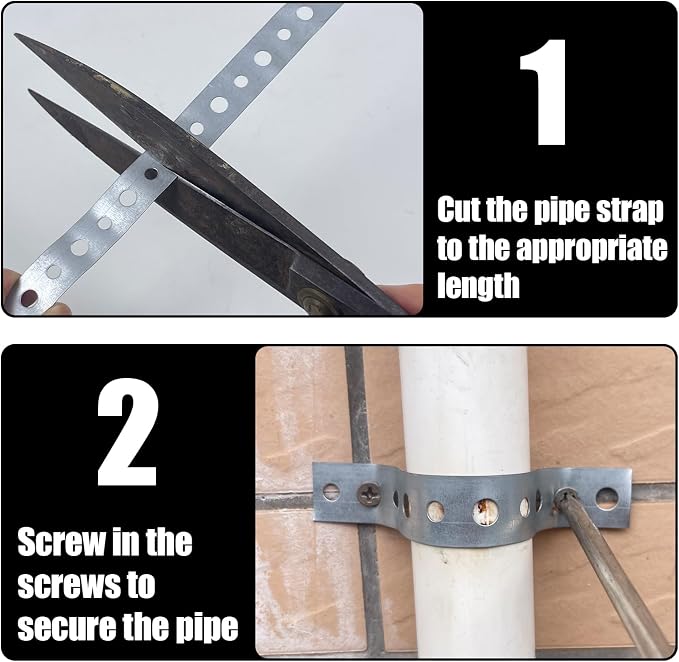 1

Cut the pipe strap to the appropriate length

2

Screw in the screws to secure the pipe