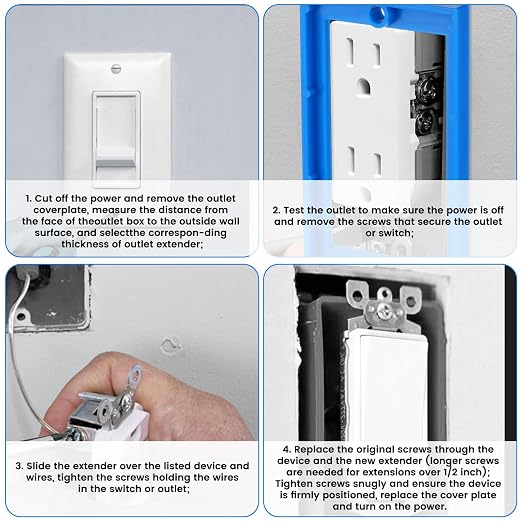 1. Cut off the power and remove the outlet coverplate, measure the distance from the face of theoutlet box to the outside wall surface, and selectthe correspon-ding thickness of outlet extender;

2. Test the outlet to make sure the power is off and remove the screws that secure the outlet or switch;

3. Slide the extender over the listed device and wires, tighten the screws holding the wires in the switch or outlet;

4. Replace the original screws through the device and the new extender (longer screws are needed for extensions over 1/2 inch); Tighten screws snugly and ensure the device is firmly positioned, replace the cover plate and turn on the power.