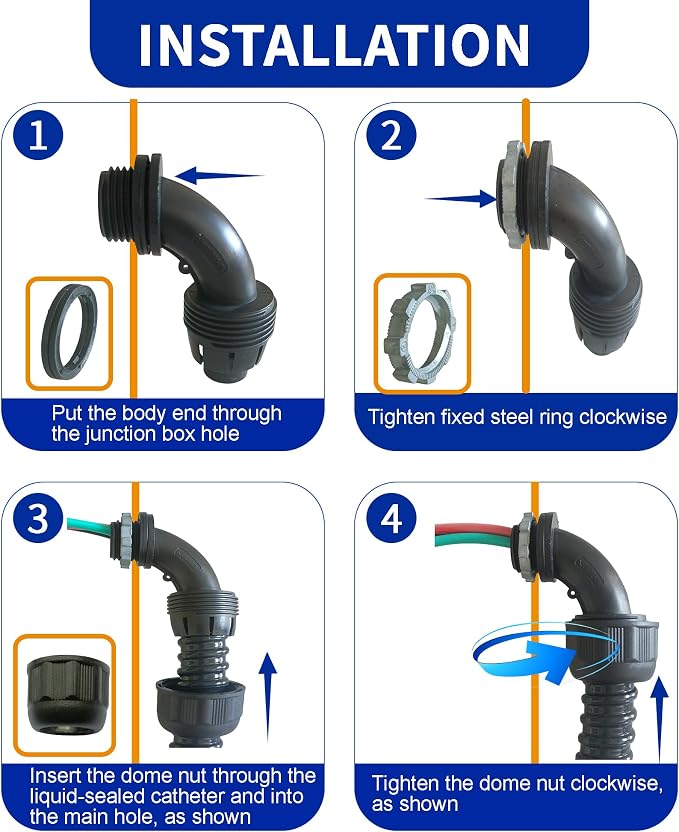 INSTALLATION

1

Put the body end through the junction box hole

2

Tighten fixed steel ring clockwise

3

Insert the dome nut through the liquid-sealed catheter and into the main hole, as shown

4

Tighten the dome nut clockwise, as shown