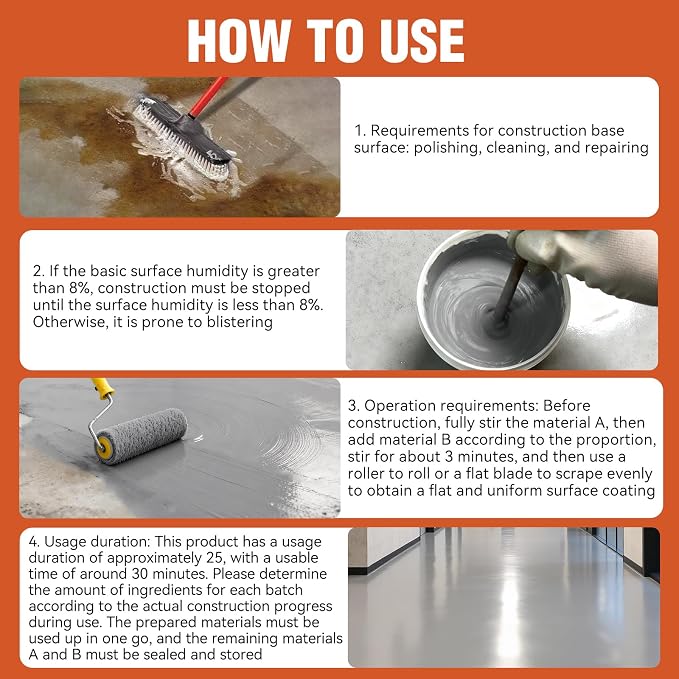 HOW TO USE

1. Requirements for construction base surface: polishing, cleaning, and repairing

2. If the basic surface humidity is greater than 8%, construction must be stopped until the surface humidity is less than 8%. Otherwise, it is prone to blistering

3. Operation requirements: Before construction, fully stir the material A, then add material B according to the proportion, stir for about 3 minutes, and then use a roller to roll or a flat blade to scrape evenly to obtain a flat and uniform surface coating

4. Usage duration: This product has a usage duration of approximately 25, with a usable time of around 30 minutes. Please determine the amount of ingredients for each batch according to the actual construction progress during use. The prepared materials must be used up in one go, and the remaining materials A and B must be sealed and stored