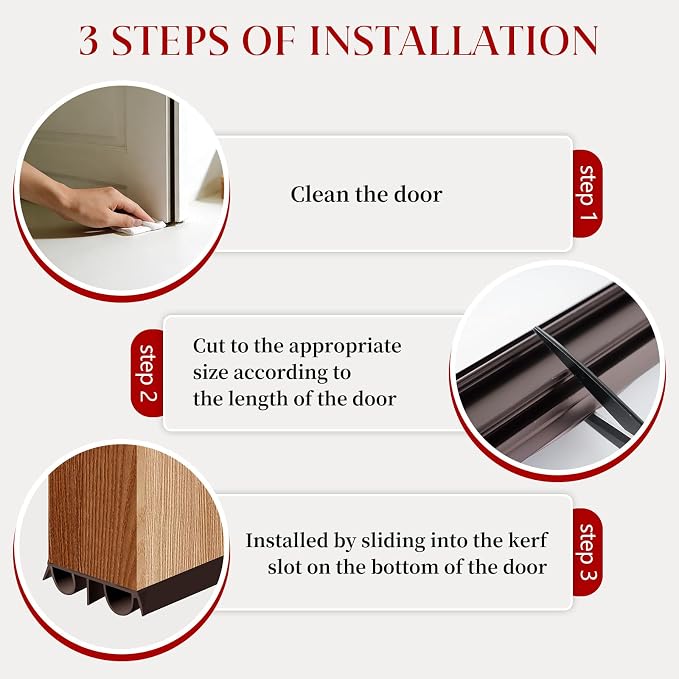 3 STEPS OF INSTALLATION

Clean the door

step 1

step 2

Cut to the appropriate size according to the length of the door

Installed by sliding into the kerf slot on the bottom of the door

step 3