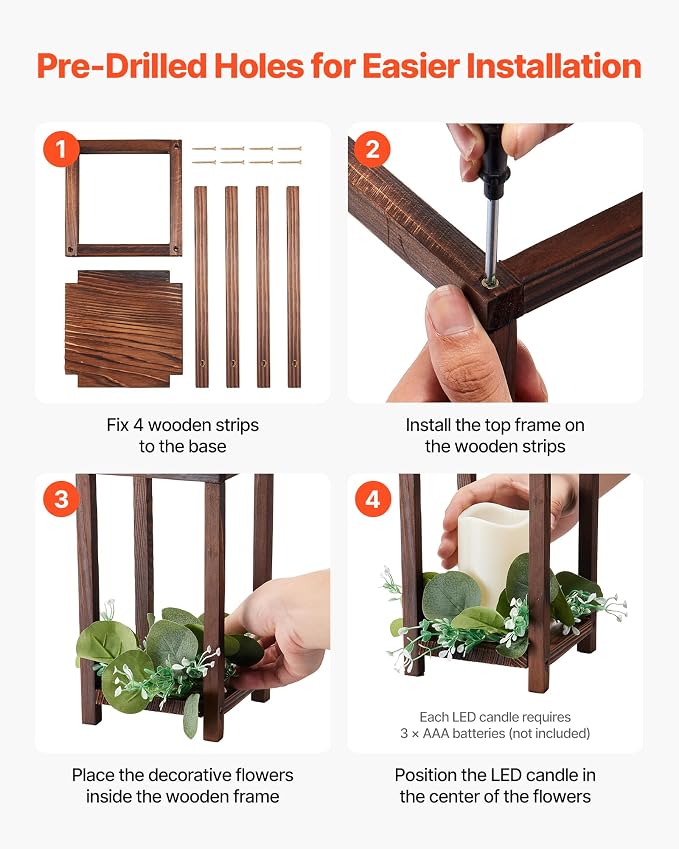 Pre-Drilled Holes for Easier Installation

1

Fix 4 wooden strips to the base

2

Install the top frame on the wooden strips

3

Place the decorative flowers inside the wooden frame

4

Each LED candle requires 3 × AAA batteries (not included)

Position the LED candle in the center of the flowers