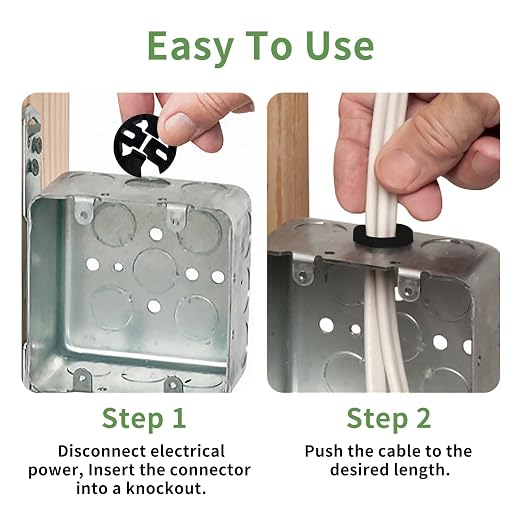 Easy To Use

Step 1

Disconnect electrical power, Insert the connector into a knockout.

Step 2

Push the cable to the desired length.