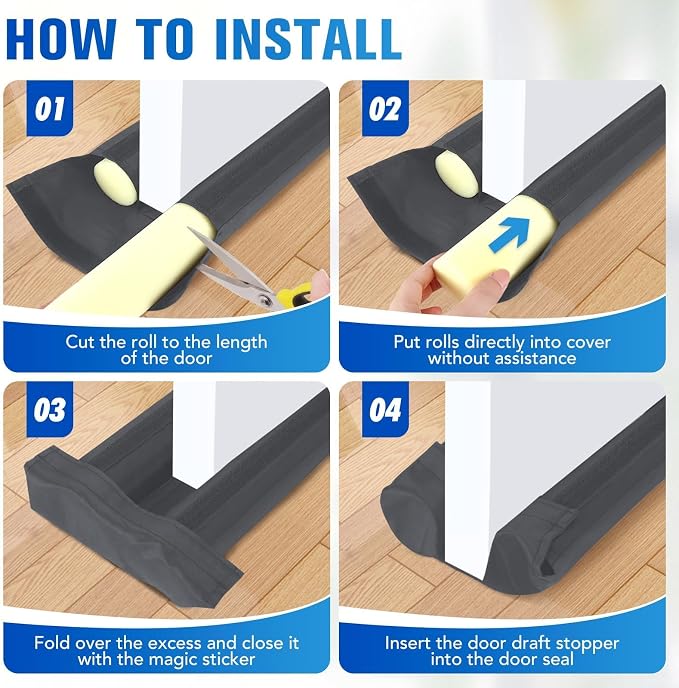 HOW TO INSTALL

01

Cut the roll to the length of the door

02

Put rolls directly into cover without assistance

03

Fold over the excess and close it with the magic sticker

04

Insert the door draft stopper into the door seal