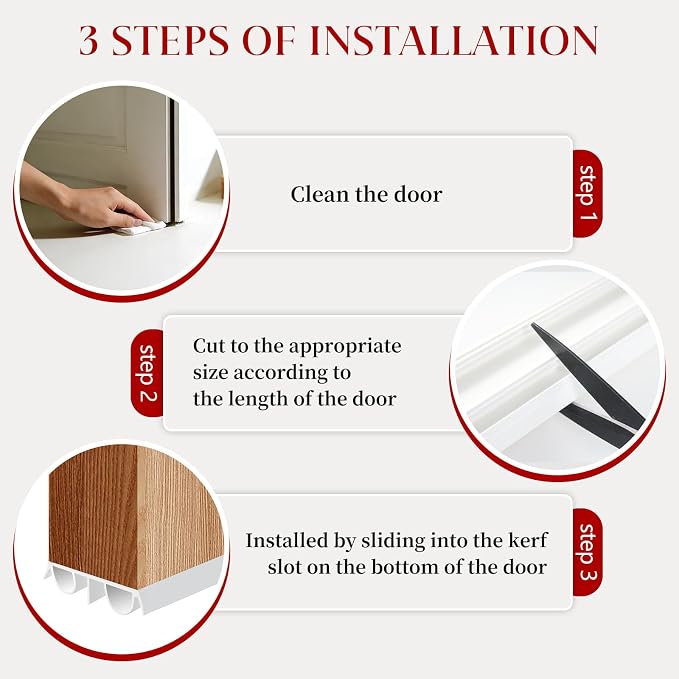 3 STEPS OF INSTALLATION

Clean the door

step 1

step 2

Cut to the appropriate size according to the length of the door

Installed by sliding into the kerf slot on the bottom of the door

step 3