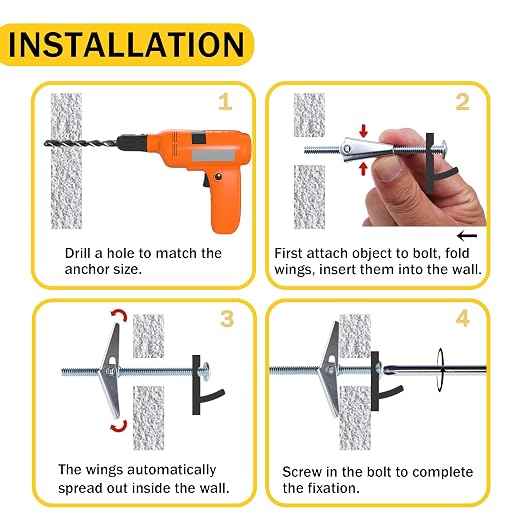 INSTALLATION

1

Drill a hole to match the anchor size.

2

First attach object to bolt, fold wings, insert them into the wall.

3

The wings automatically spread out inside the wall.

4

Screw in the bolt to complete the fixation.