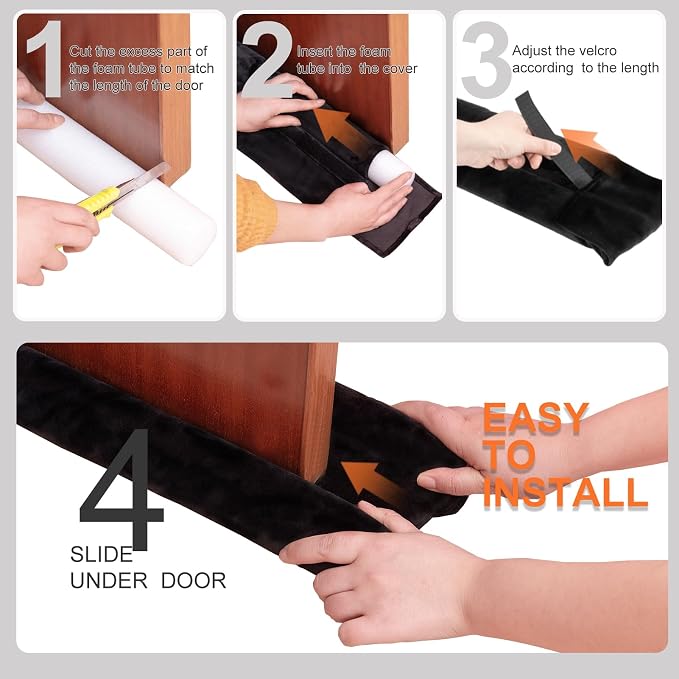 1
Cut the excess part of the foam tube to match the length of the door

2
Insert the foam tube into the cover

3
Adjust the velcro according to the length

4
SLIDE UNDER DOOR

EASY TO INSTALL