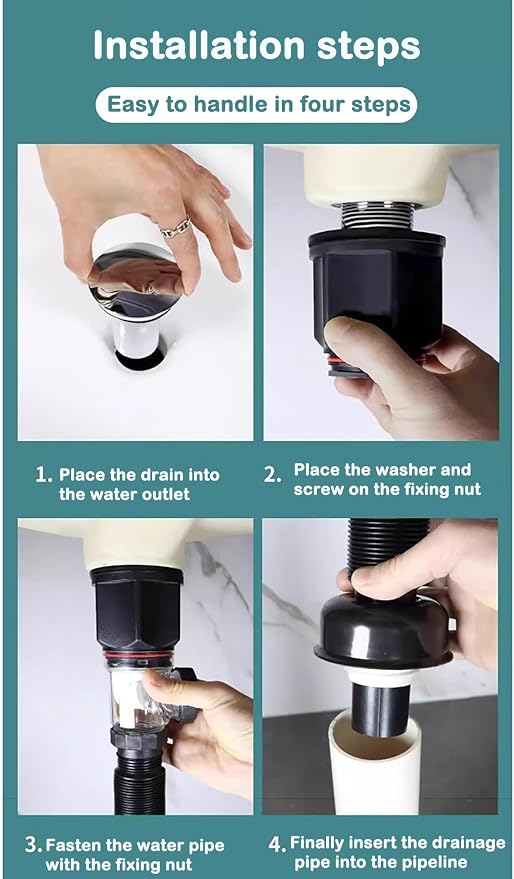 Installation steps

Easy to handle in four steps

1. Place the drain into the water outlet

2. Place the washer and screw on the fixing nut

3. Fasten the water pipe with the fixing nut

4. Finally insert the drainage pipe into the pipeline