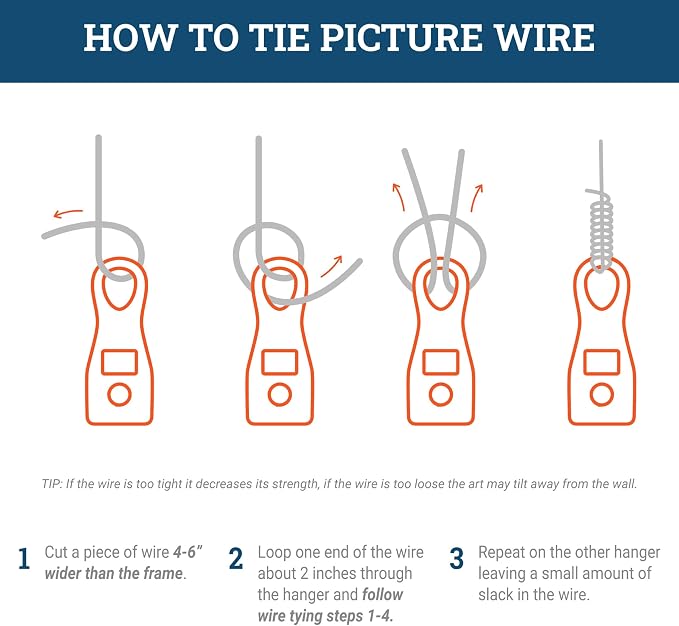 HOW TO TIE PICTURE WIRE

TIP: If the wire is too tight it decreases its strength, if the wire is too loose the art may tilt away from the wall.

1 Cut a piece of wire 4-6" wider than the frame.

2 Loop one end of the wire about 2 inches through the hanger and follow wire tying steps 1-4.

3 Repeat on the other hanger leaving a small amount of slack in the wire.