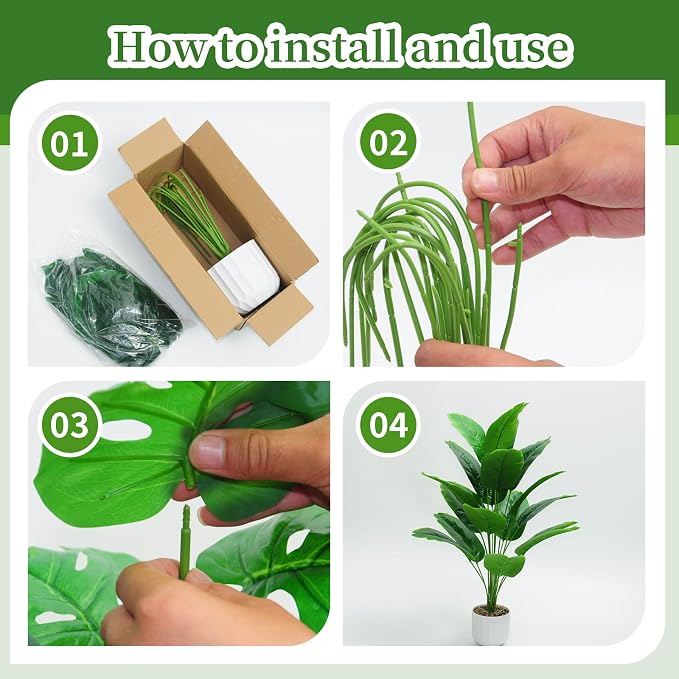 How to install and use

01

02

03

04