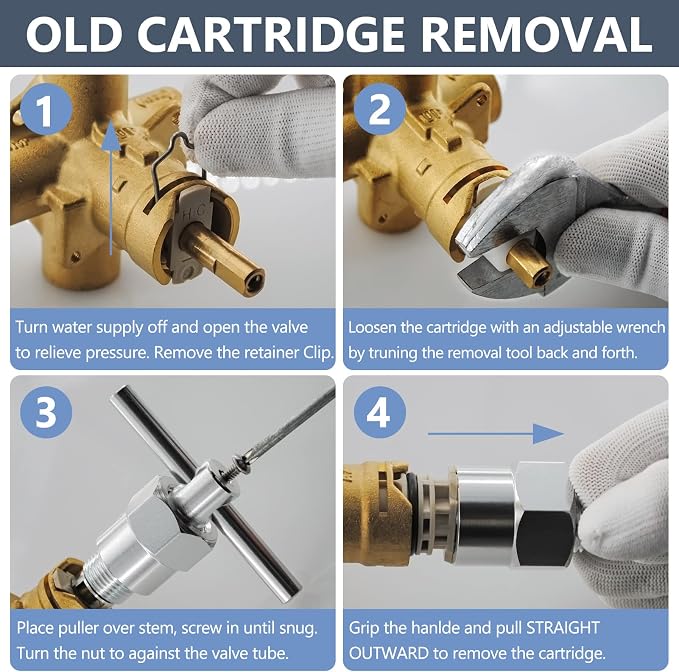 OLD CARTRIDGE REMOVAL

1

H C

Turn water supply off and open the valve to relieve pressure. Remove the retainer Clip.

2

Loosen the cartridge with an adjustable wrench by truning the removal tool back and forth.

3

Place puller over stem, screw in until snug. Turn the nut to against the valve tube.

4

Grip the hanlde and pull STRAIGHT OUTWARD to remove the cartridge.