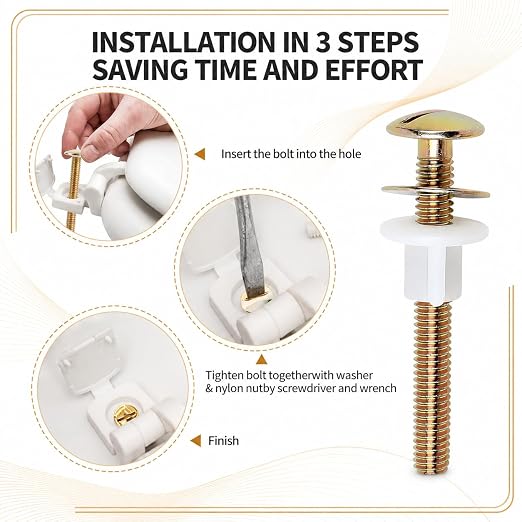 INSTALLATION IN 3 STEPS
SAVING TIME AND EFFORT

Insert the bolt into the hole

Tighten bolt togetherwith washer & nylon nutby screwdriver and wrench

Finish