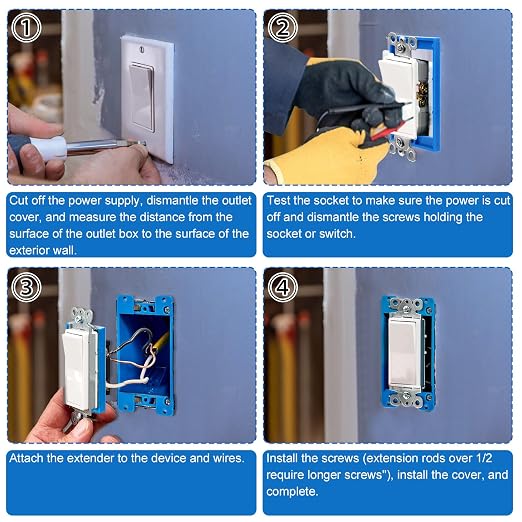 ①

Cut off the power supply, dismantle the outlet cover, and measure the distance from the surface of the outlet box to the surface of the exterior wall.

②

Test the socket to make sure the power is cut off and dismantle the screws holding the socket or switch.

③

Attach the extender to the device and wires.

④

Install the screws (extension rods over 1/2 require longer screws"), install the cover, and complete.