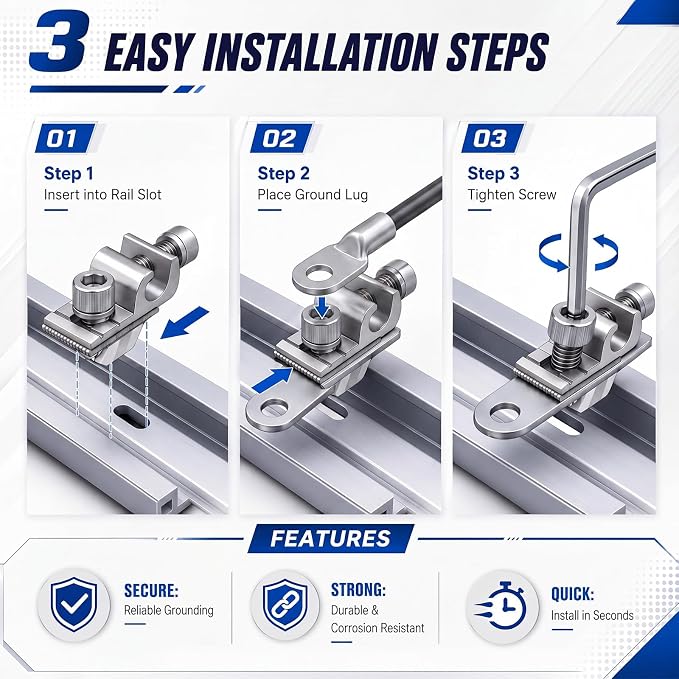 3 EASY INSTALLATION STEPS

01
Step 1
Insert into Rail Slot

02
Step 2
Place Ground Lug

03
Step 3
Tighten Screw

FEATURES

SECURE:
Reliable Grounding

STRONG:
Durable & Corrosion Resistant

QUICK:
Install in Seconds