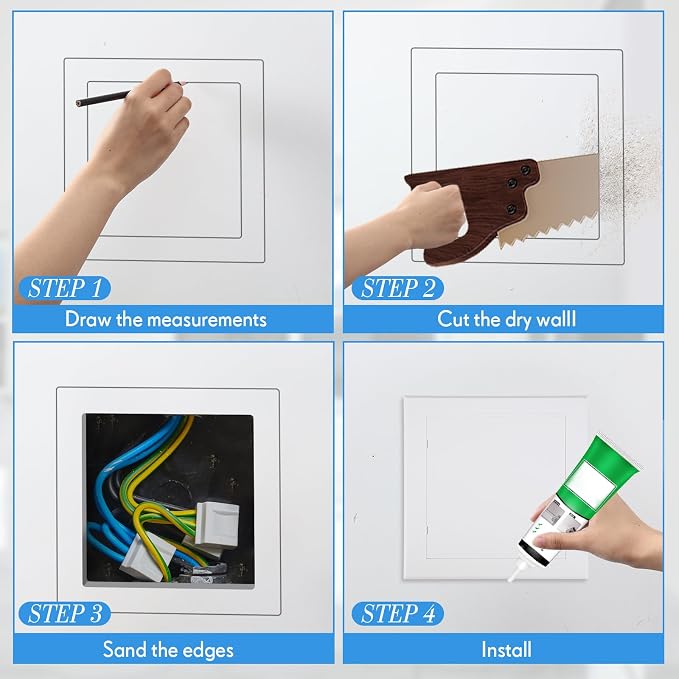 STEP 1
Draw the measurements

STEP 2
Cut the dry walll

STEP 3
Sand the edges

STEP 4
Install