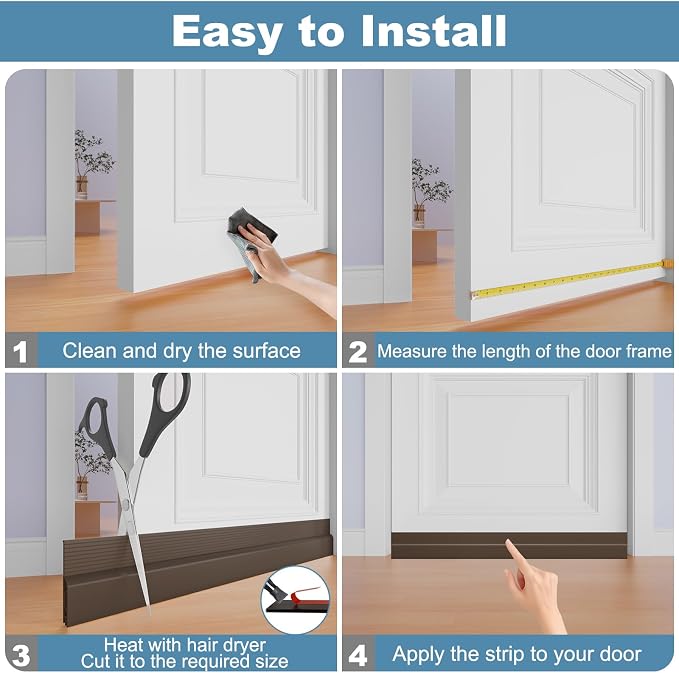 Easy to Install

1 Clean and dry the surface

2 Measure the length of the door frame

3 Heat with hair dryer
Cut it to the required size

4 Apply the strip to your door