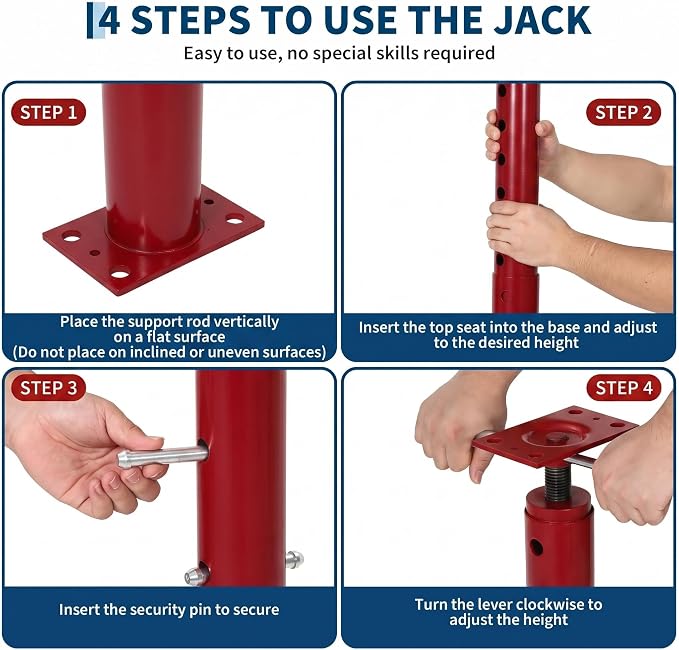 4 STEPS TO USE THE JACK

Easy to use, no special skills required

STEP 1

Place the support rod vertically on a flat surface (Do not place on inclined or uneven surfaces)

STEP 2

Insert the top seat into the base and adjust to the desired height

STEP 3

Insert the security pin to secure

STEP 4

Turn the lever clockwise to adjust the height