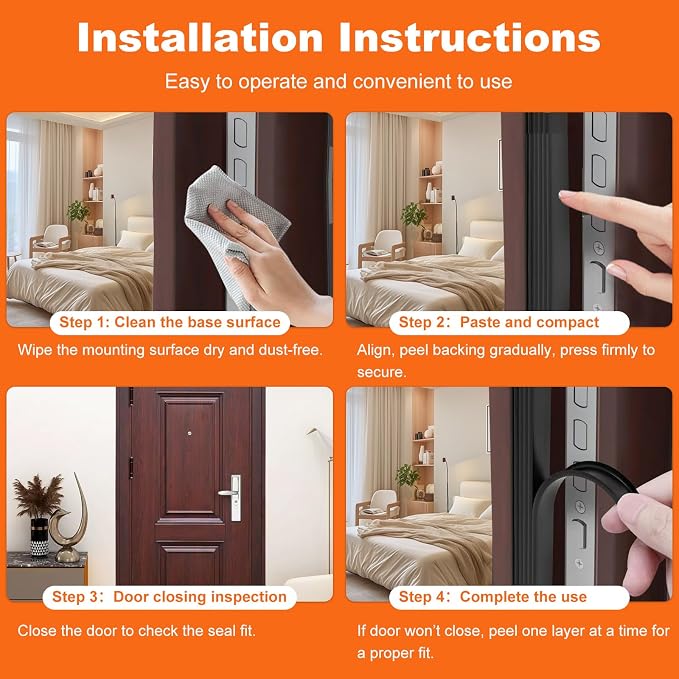 Installation Instructions

Easy to operate and convenient to use

Step 1: Clean the base surface

Wipe the mounting surface dry and dust-free.

Step 2: Paste and compact

Align, peel backing gradually, press firmly to secure.

Step 3: Door closing inspection

Close the door to check the seal fit.

Step 4: Complete the use

If door won't close, peel one layer at a time for a proper fit.