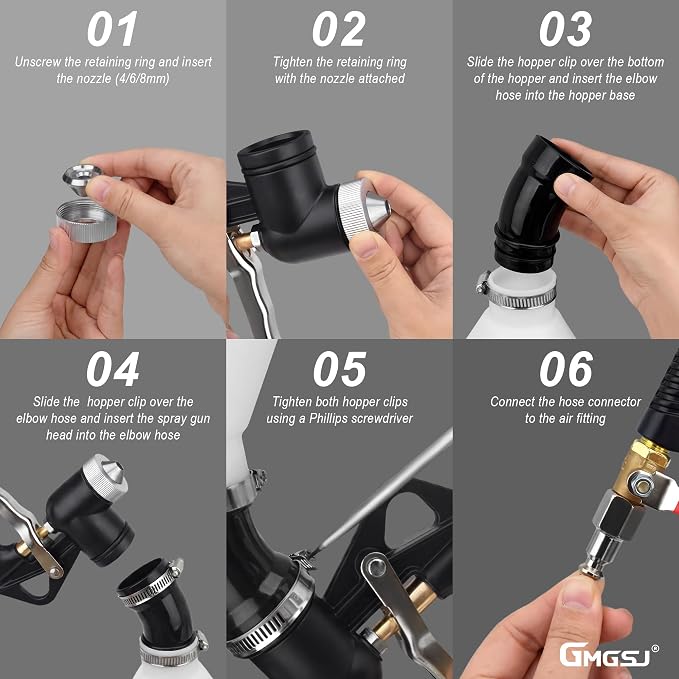 01
Unscrew the retaining ring and insert the nozzle (4/6/8mm)

02
Tighten the retaining ring with the nozzle attached

03
Slide the hopper clip over the bottom of the hopper and insert the elbow hose into the hopper base

04
Slide the hopper clip over the elbow hose and insert the spray gun head into the elbow hose

05
Tighten both hopper clips using a Phillips screwdriver

06
Connect the hose connector to the air fitting

GMGSJ®