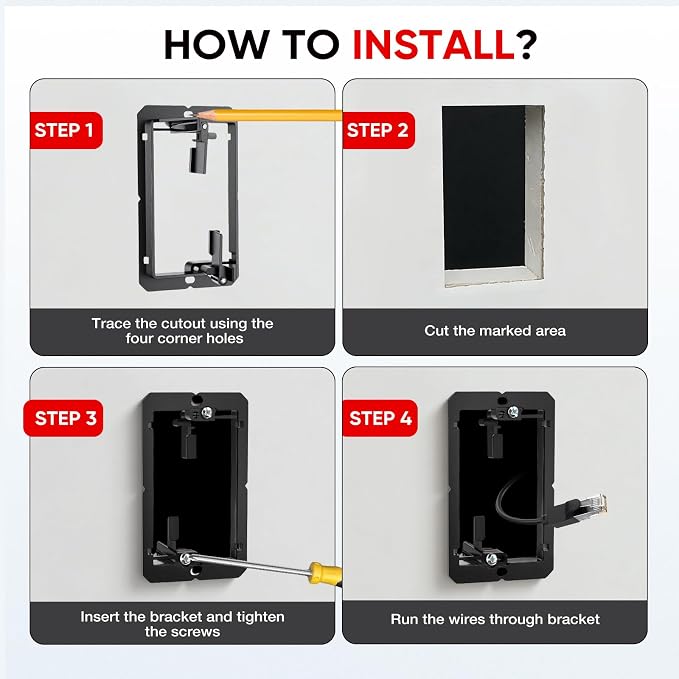 HOW TO INSTALL?

STEP 1

Trace the cutout using the four corner holes

STEP 2

Cut the marked area

STEP 3

Insert the bracket and tighten the screws

STEP 4

Run the wires through bracket