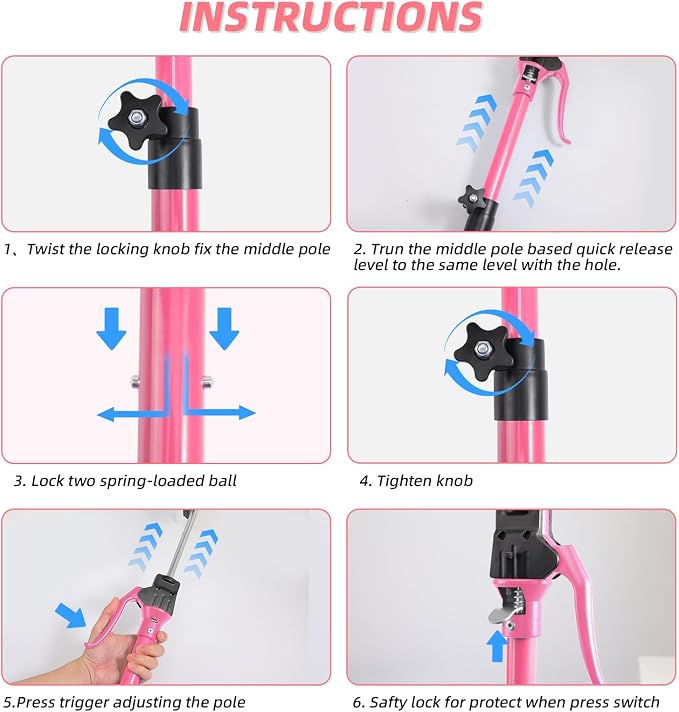 INSTRUCTIONS

1、Twist the locking knob fix the middle pole

2. Trun the middle pole based quick release level to the same level with the hole.

3. Lock two spring-loaded ball

4. Tighten knob

5.Press trigger adjusting the pole

6. Safty lock for protect when press switch