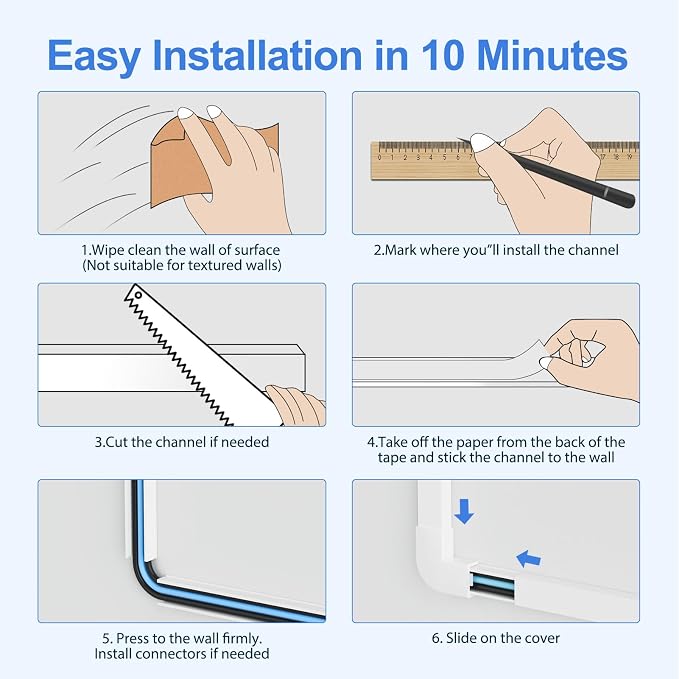 Easy Installation in 10 Minutes

0 1 2 3 4 5 6 7 17 18 19

1.Wipe clean the wall of surface
(Not suitable for textured walls)

2.Mark where you"ll install the channel

3.Cut the channel if needed

4.Take off the paper from the back of the tape and stick the channel to the wall

5. Press to the wall firmly.
Install connectors if needed

6. Slide on the cover