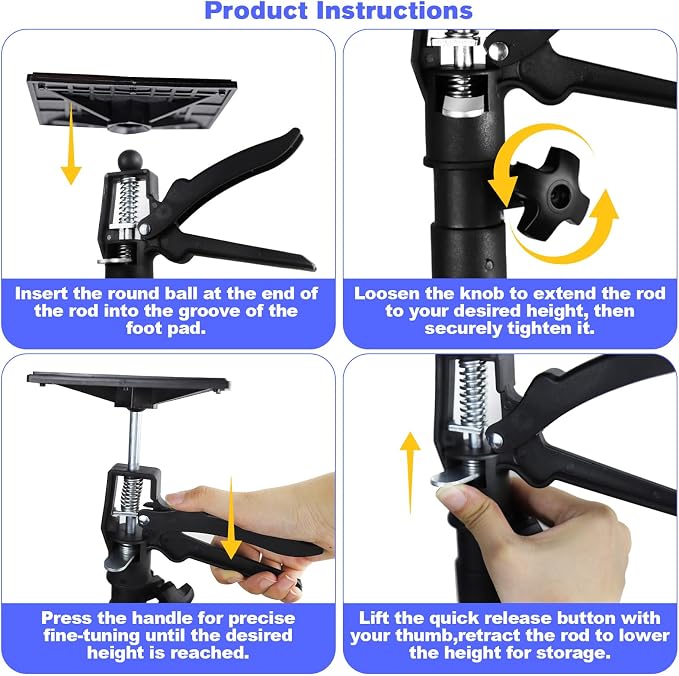 Product Instructions

Insert the round ball at the end of the rod into the groove of the foot pad.

Loosen the knob to extend the rod to your desired height, then securely tighten it.

Press the handle for precise fine-tuning until the desired height is reached.

Lift the quick release button with your thumb,retract the rod to lower the height for storage.