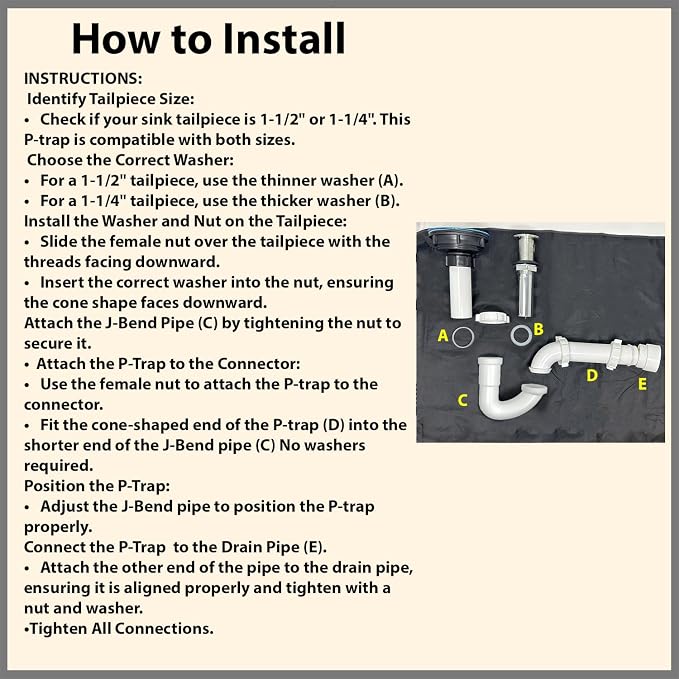 How to Install

INSTRUCTIONS:
Identify Tailpiece Size:
• Check if your sink tailpiece is 1-1/2" or 1-1/4". This P-trap is compatible with both sizes.
Choose the Correct Washer:
• For a 1-1/2" tailpiece, use the thinner washer (A).
• For a 1-1/4" tailpiece, use the thicker washer (B).
Install the Washer and Nut on the Tailpiece:
• Slide the female nut over the tailpiece with the threads facing downward.
• Insert the correct washer into the nut, ensuring the cone shape faces downward.
Attach the J-Bend Pipe (C) by tightening the nut to secure it.
• Attach the P-Trap to the Connector:
• Use the female nut to attach the P-trap to the connector.
• Fit the cone-shaped end of the P-trap (D) into the shorter end of the J-Bend pipe (C) No washers required.
Position the P-Trap:
• Adjust the J-Bend pipe to position the P-trap properly.
Connect the P-Trap to the Drain Pipe (E).
• Attach the other end of the pipe to the drain pipe, ensuring it is aligned properly and tighten with a nut and washer.
•Tighten All Connections.

A
B
C
D
E