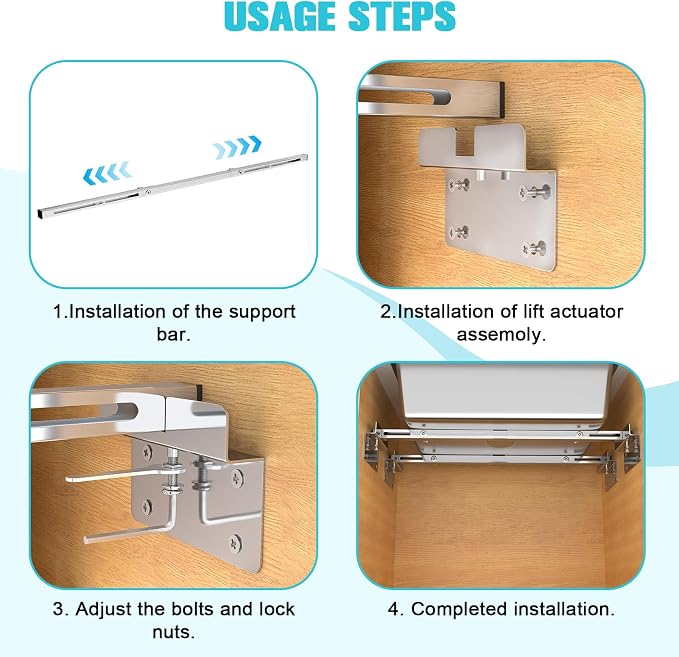 USAGE STEPS

1.Installation of the support bar.

2.Installation of lift actuator assemoly.

3. Adjust the bolts and lock nuts.

4. Completed installation.