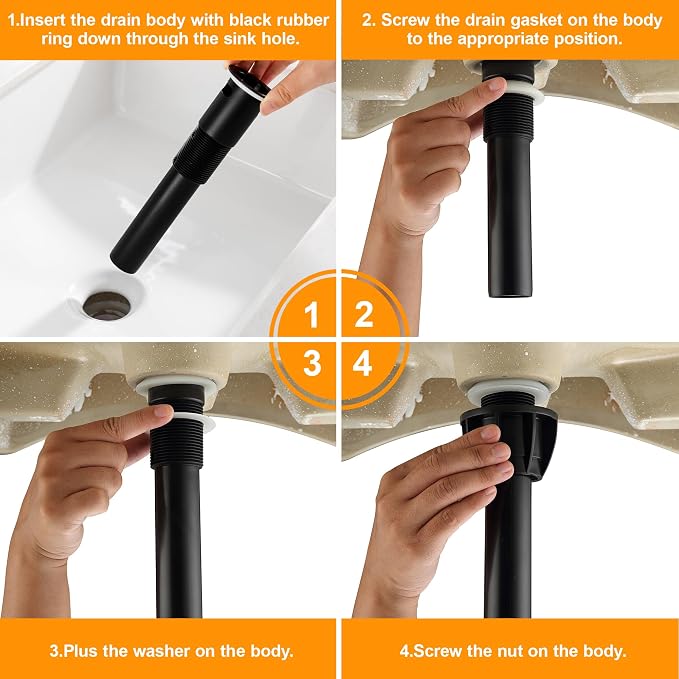 1.Insert the drain body with black rubber ring down through the sink hole.

2. Screw the drain gasket on the body to the appropriate position.

1 2 3 4

3.Plus the washer on the body.

4.Screw the nut on the body.