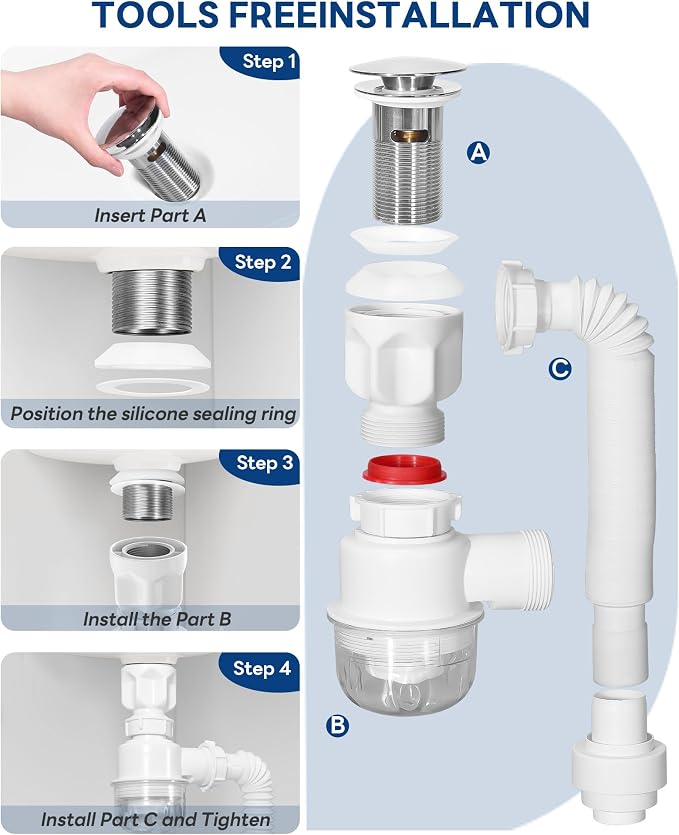 TOOLS FREEINSTALLATION

Step 1

Insert Part A

Step 2

Position the silicone sealing ring

Step 3

Install the Part B

Step 4

Install Part C and Tighten

A

C

B