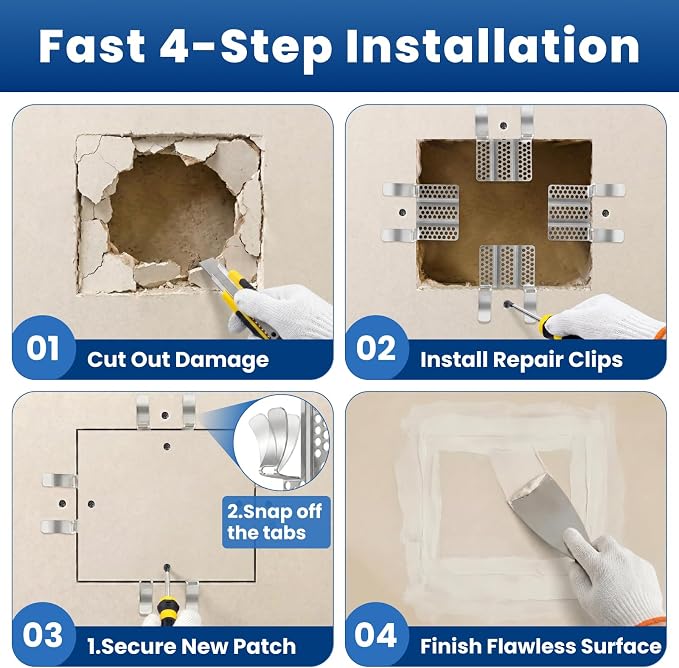 Fast 4-Step Installation

01 Cut Out Damage

02 Install Repair Clips

2.Snap off the tabs

03 1.Secure New Patch

04 Finish Flawless Surface