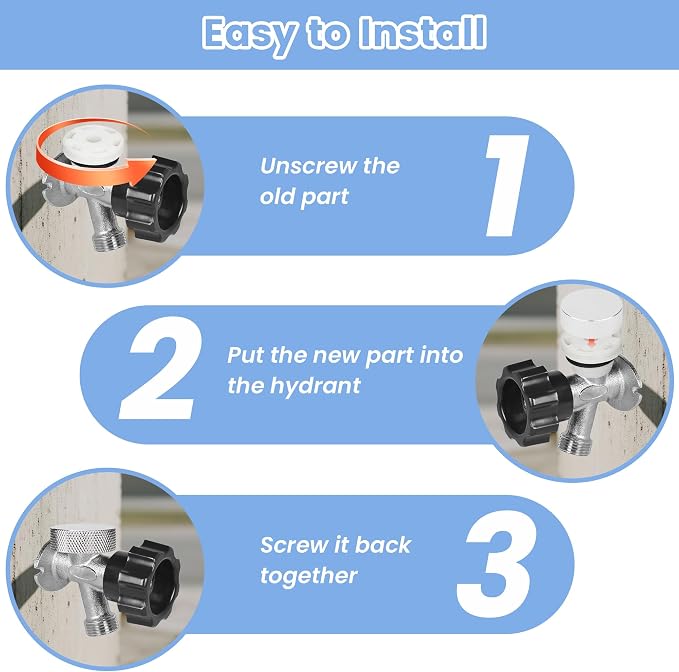 Easy to Install

Unscrew the old part

1

2

Put the new part into the hydrant

Screw it back together

3