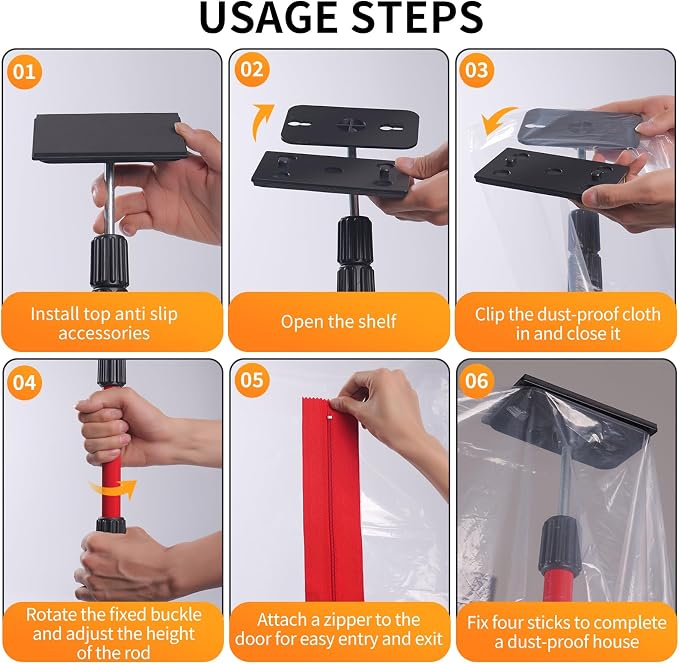 USAGE STEPS

01

Install top anti slip accessories

02

Open the shelf

03

Clip the dust-proof cloth in and close it

04

Rotate the fixed buckle and adjust the height of the rod

05

Attach a zipper to the door for easy entry and exit

06

Fix four sticks to complete a dust-proof house