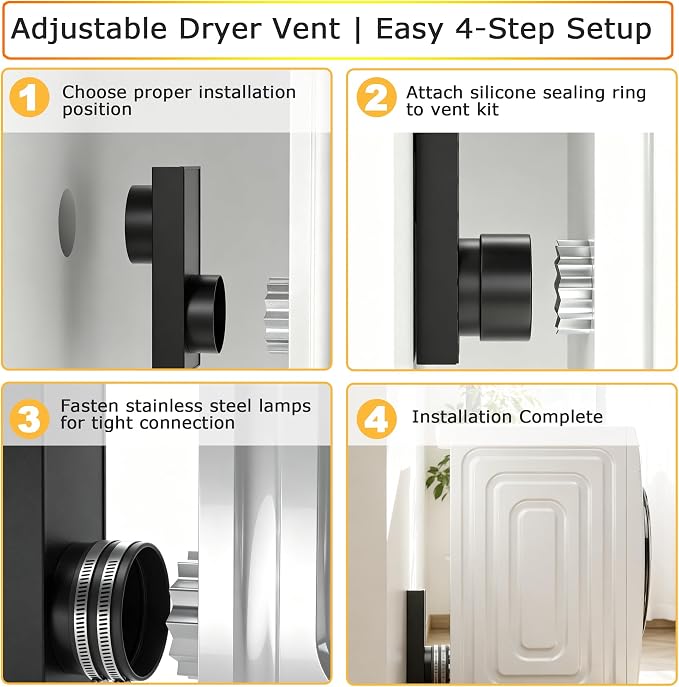 Adjustable Dryer Vent | Easy 4-Step Setup

1 Choose proper installation position

2 Attach silicone sealing ring to vent kit

3 Fasten stainless steel lamps for tight connection

4 Installation Complete