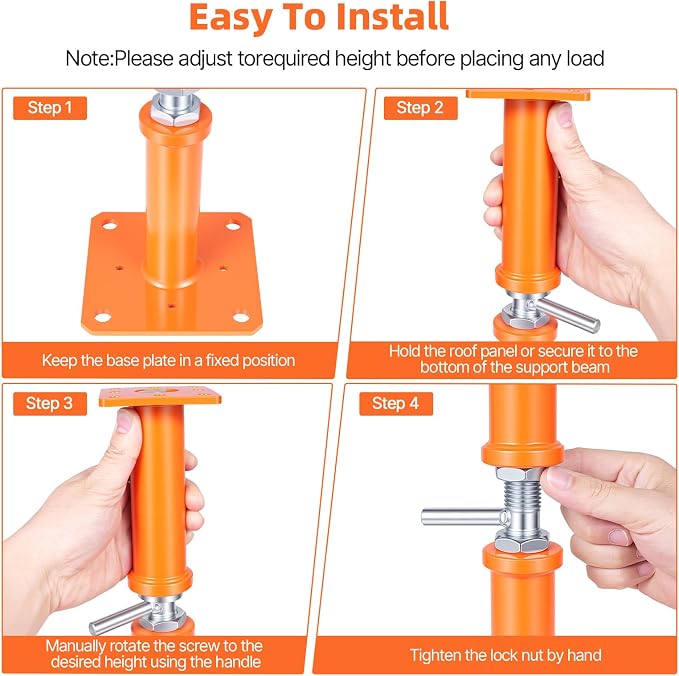 Easy To Install

Note:Please adjust torequired height before placing any load

Step 1

Keep the base plate in a fixed position

Step 2

Hold the roof panel or secure it to the bottom of the support beam

Step 3

Manually rotate the screw to the desired height using the handle

Step 4

Tighten the lock nut by hand