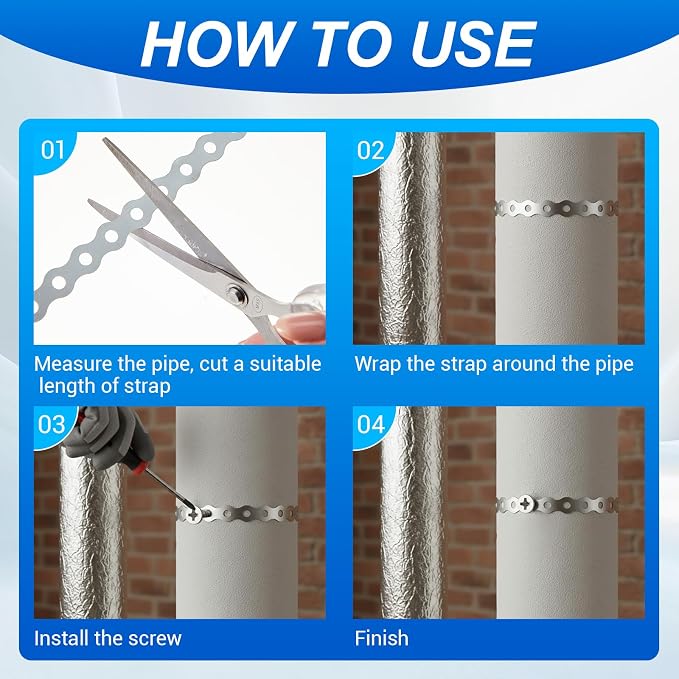 HOW TO USE

01

Measure the pipe, cut a suitable length of strap

02

Wrap the strap around the pipe

03

Install the screw

04

Finish