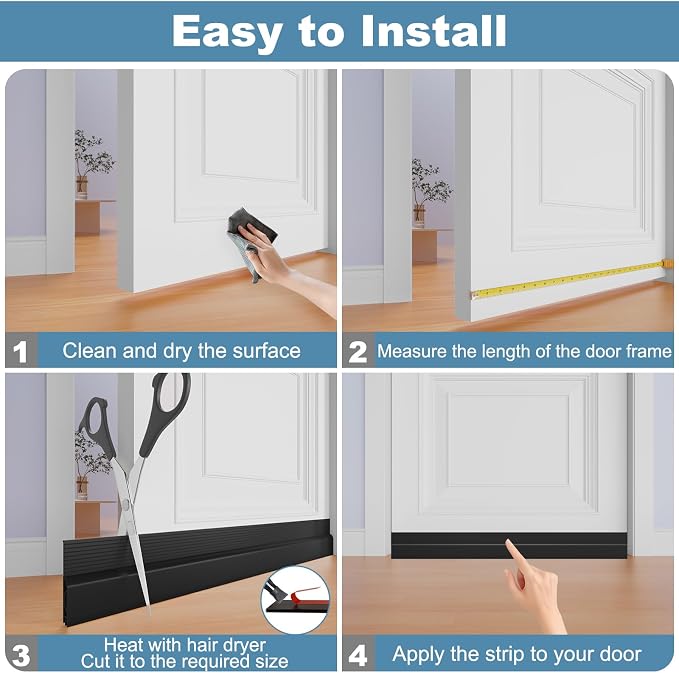 Easy to Install

1 Clean and dry the surface

2 Measure the length of the door frame

3 Heat with hair dryer
Cut it to the required size

4 Apply the strip to your door