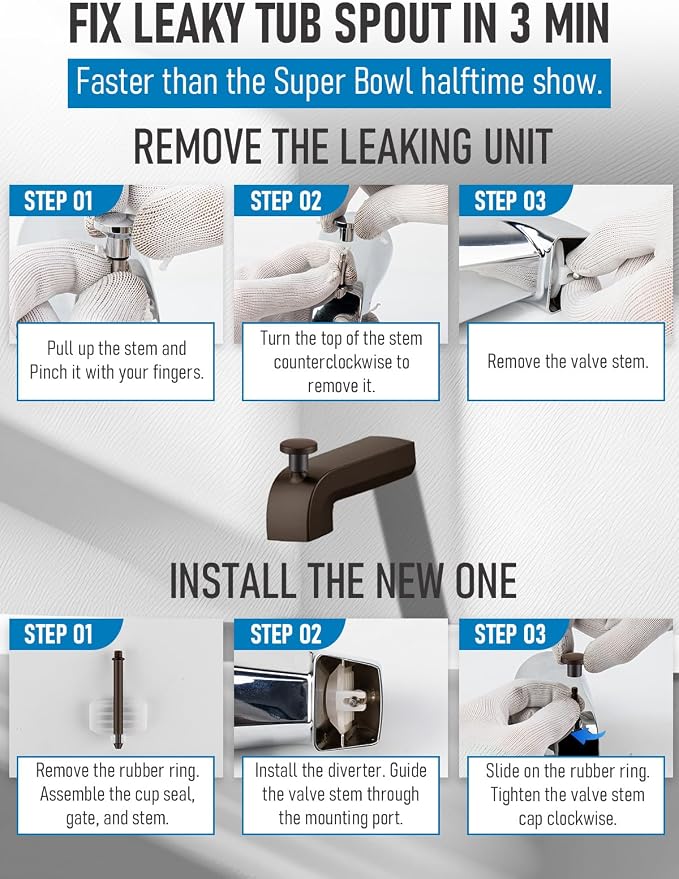 FIX LEAKY TUB SPOUT IN 3 MIN

Faster than the Super Bowl halftime show.

REMOVE THE LEAKING UNIT

STEP 01

Pull up the stem and Pinch it with your fingers.

STEP 02

Turn the top of the stem counterclockwise to remove it.

STEP 03

Remove the valve stem.

INSTALL THE NEW ONE

STEP 01

Remove the rubber ring. Assemble the cup seal, gate, and stem.

STEP 02

Install the diverter. Guide the valve stem through the mounting port.

STEP 03

Slide on the rubber ring. Tighten the valve stem cap clockwise.