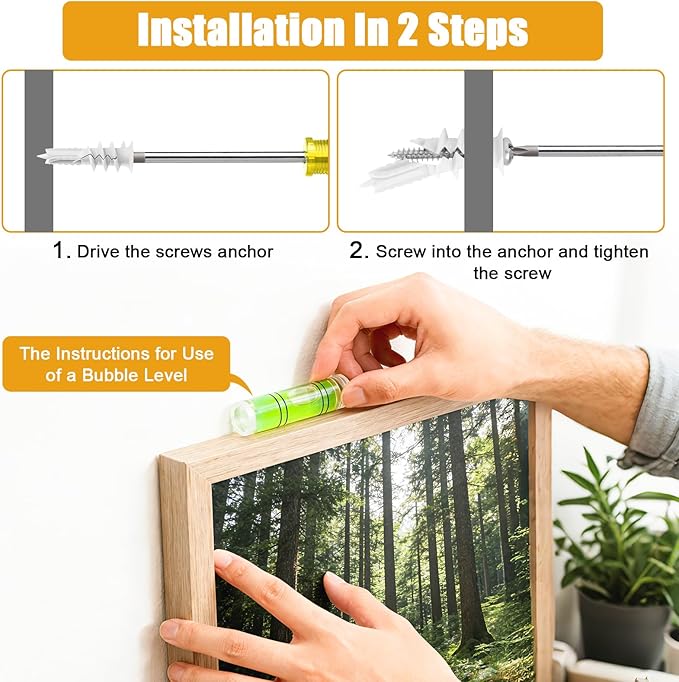 Installation In 2 Steps

1. Drive the screws anchor

2. Screw into the anchor and tighten the screw

The Instructions for Use of a Bubble Level