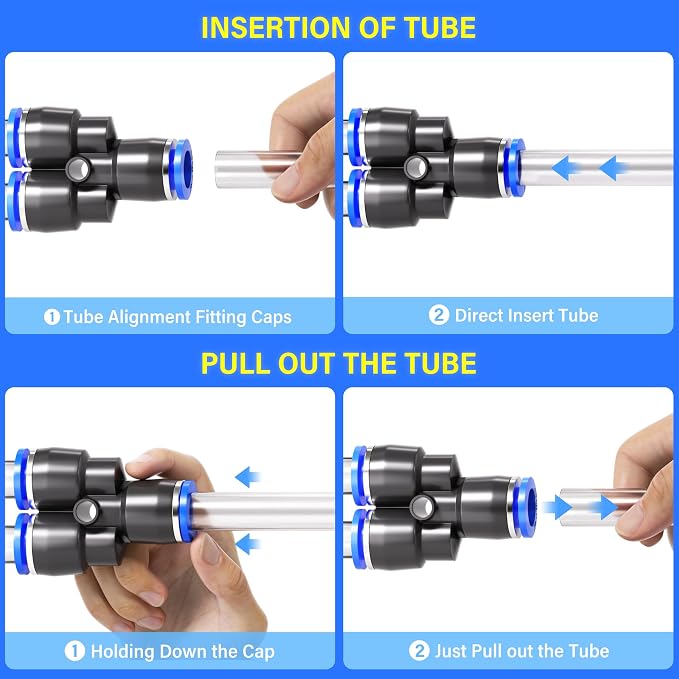 INSERTION OF TUBE

1 Tube Alignment Fitting Caps

2 Direct Insert Tube

PULL OUT THE TUBE

1 Holding Down the Cap

2 Just Pull out the Tube