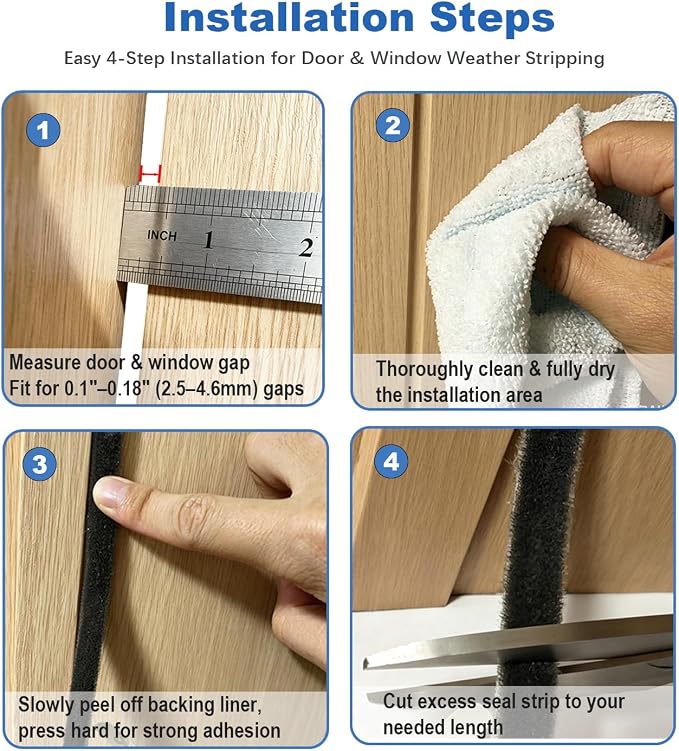 Installation Steps

Easy 4-Step Installation for Door & Window Weather Stripping

1

INCH 1 2

Measure door & window gap
Fit for 0.1"–0.18" (2.5–4.6mm) gaps

2

Thoroughly clean & fully dry the installation area

3

Slowly peel off backing liner, press hard for strong adhesion

4

Cut excess seal strip to your needed length